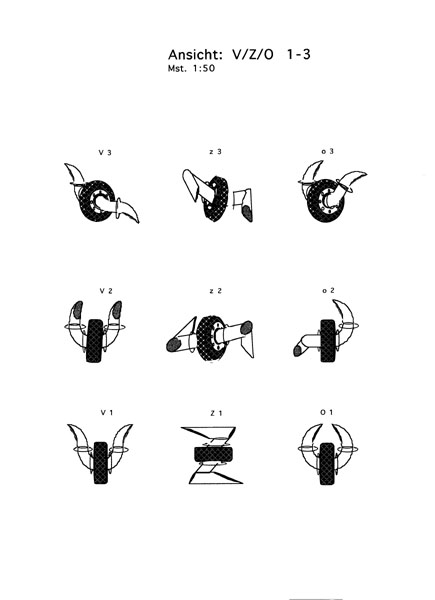 Ansicht: V/Z/O 1-3
Mst. 1:50

V 3

z 3

o 3

V 2

z 2

o 2

V 1

Z 1

O 1